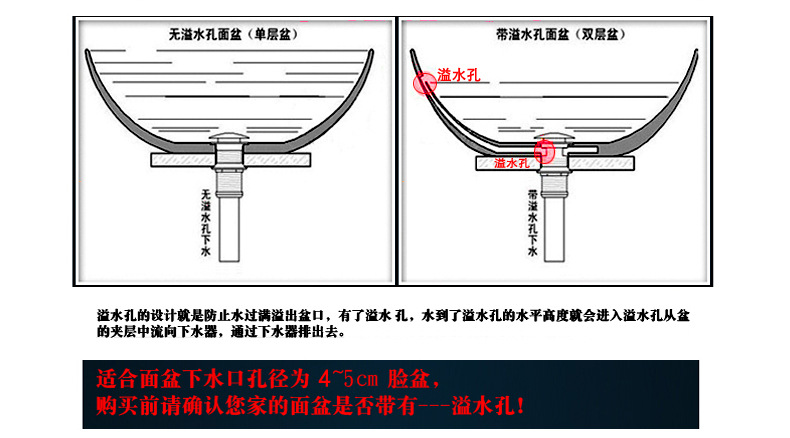 无溢水孔面盆（单层盆）

无溢水孔下水

带溢水孔面盆（双层盆）

溢水孔

溢水孔

带溢水孔下水

溢水孔的设计就是防止水过满溢出盆口，有了溢水 孔，水到了溢水孔的水平高度就会进入溢水孔从盆的夹层中流向下水器，通过下水器排出去。

适合面盆下水口孔径为 4~5cm 脸盆，
购买前请确认您家的面盆是否带有---溢水孔！